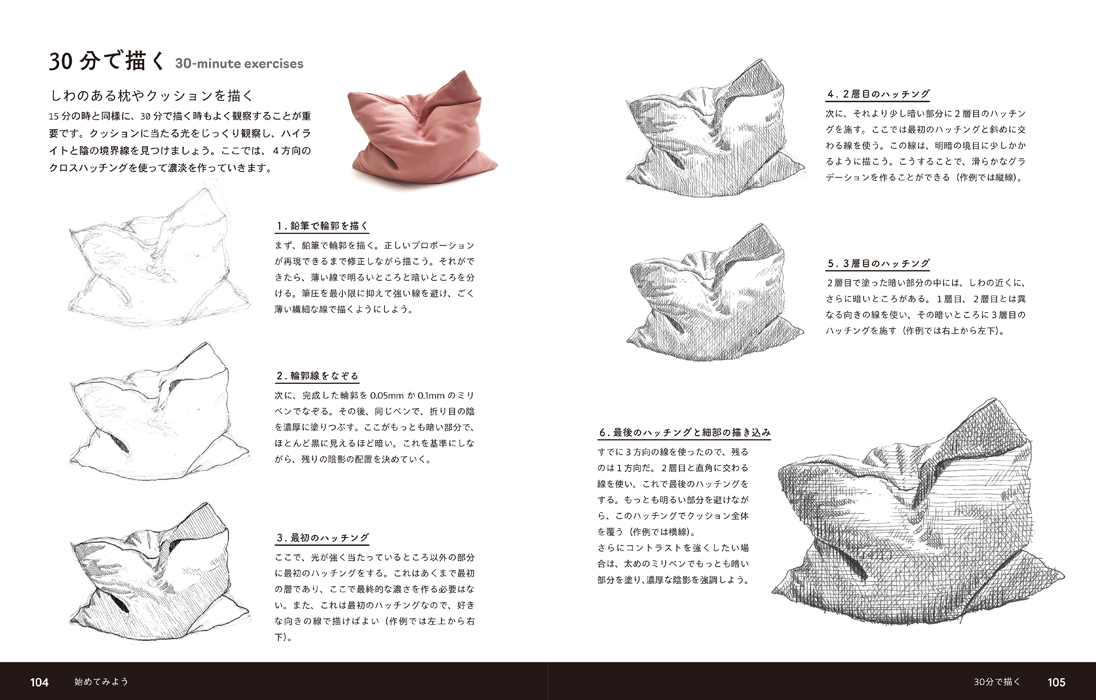 30分で描く 30-minute exercises

しわのある枕やクッションを描く

15分の時と同様に、30分で描く時もよく観察することが重要です。クッションに当たる光をじっくり観察し、ハイライトと陰の境界線を見つけましょう。ここでは、4方向のクロスハッチングを使って濃淡を作っていきます。

1. 鉛筆で輪郭を描く

まず、鉛筆で輪郭を描く。正しいプロポーションが再現できるまで修正しながら描こう。それができたら、薄い線で明るいところと暗いところを分ける。筆圧を最小限に抑えて強い線を避け、ごく薄い繊細な線で描くようにしよう。

2. 輪郭線をなぞる

次に、完成した輪郭を0.05mmか0.1mmのミリペンでなぞる。その後、同じペンで、折り目の陰を濃厚に塗りつぶす。ここがもっとも暗い部分で、ほとんど黒に見えるほど暗い。これを基準にしながら、残りの陰影の配置を決めていく。

3. 最初のハッチング

ここで、光が強く当たっているところ以外の部分に最初のハッチングをする。これはあくまで最初の層であり、ここで最終的な濃さを作る必要はない。また、これは最初のハッチングなので、好きな向きの線で描けばよい（作例では左上から右下）。

4. 2層目のハッチング

次に、それより少し暗い部分に2層目のハッチングを施す。ここでは最初のハッチングと斜めに交わる線を使う。この線は、明暗の境目に少しかかるように描こう。こうすることで、滑らかなグラデーションを作ることができる（作例では縦線）。

5. 3層目のハッチング

2層目で塗った暗い部分の中には、しわの近くに、さらに暗いところがある。1層目、2層目とは異なる向きの線を使い、その暗いところに3層目のハッチングを施す（作例では右上から左下）。

6. 最後のハッチングと細部の描き込み

すでに3方向の線を使ったので、残るのは1方向だ。2層目と直角に交わる線を使い、これで最後のハッチングをする。もっとも明るい部分を避けながら、このハッチングでクッション全体を覆う（作例では横線）。
さらにコントラストを強くしたい場合は、太めのミリペンでもっとも暗い部分を塗り、濃厚な陰影を強調しよう。

104 始めてみよう

30分で描く 105